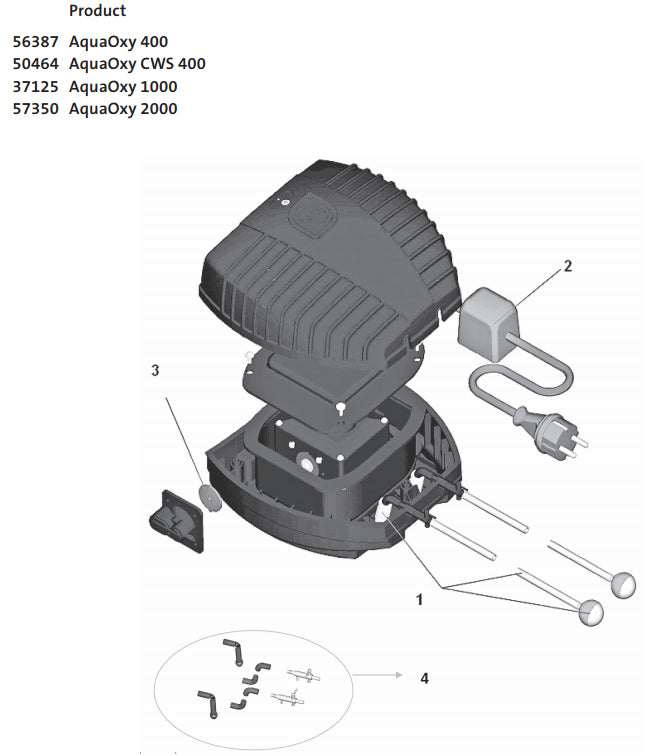 Product

56387 AquaOxy 400
50464 AquaOxy CWS 400
37125 AquaOxy 1000
57350 AquaOxy 2000

2

3

1

4