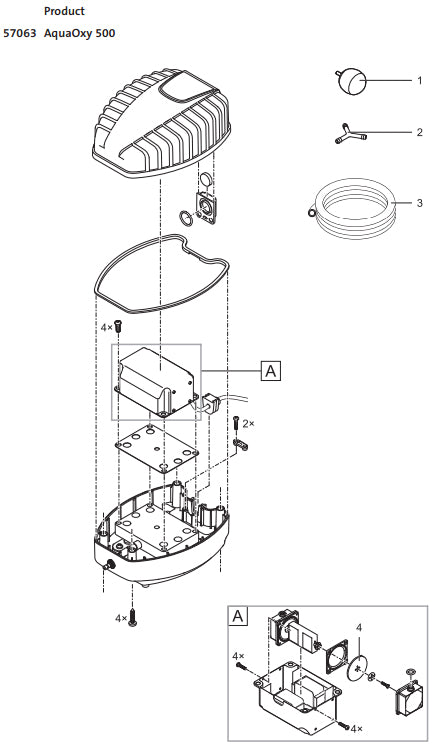 Product

57063 AquaOxy 500

1

2

3

4×

A

2×

4×

A

4

4×

4×