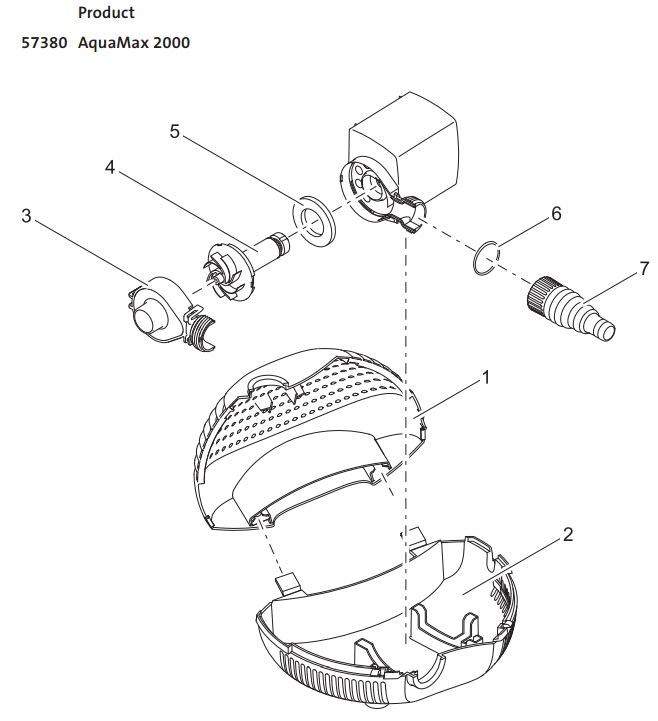 Product
57380 AquaMax 2000

5
4
3
6
7
1
2