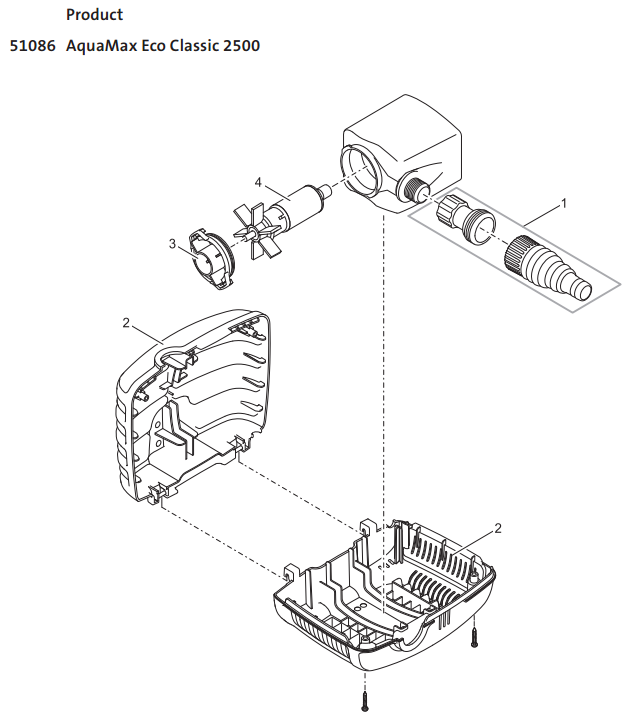 Product

51086 AquaMax Eco Classic 2500

4

1

3

2

2