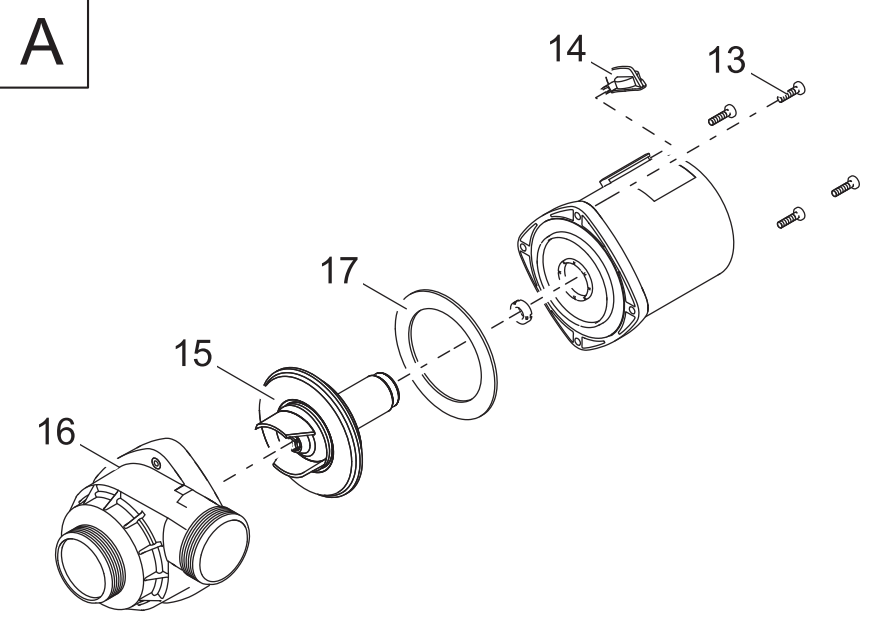 A

14

13

17

15

16