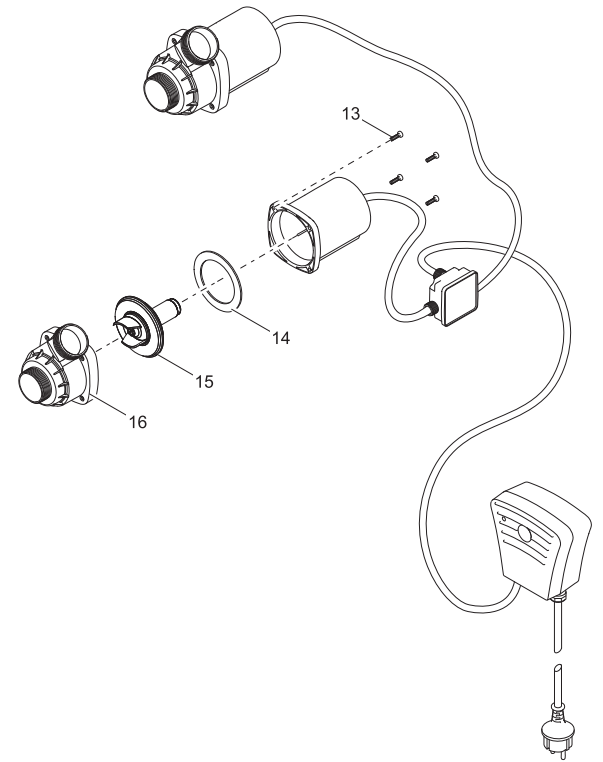 13
14
15
16