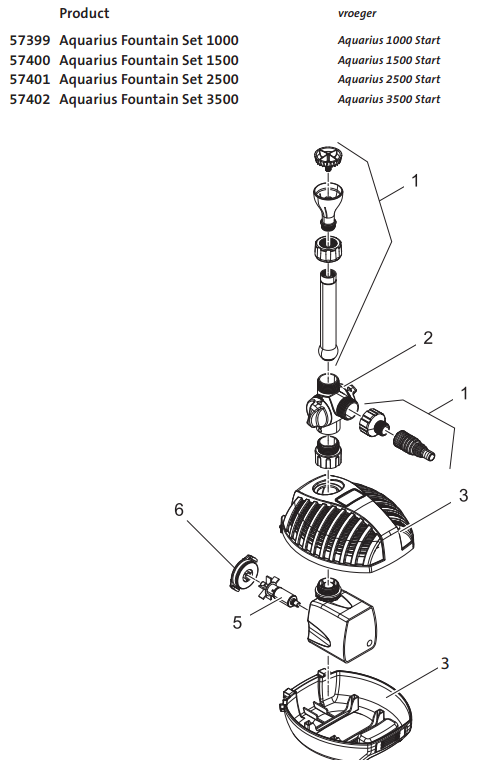 | | Product | vroeger |
|---|---|---|
| 57399 | Aquarius Fountain Set 1000 | Aquarius 1000 Start |
| 57400 | Aquarius Fountain Set 1500 | Aquarius 1500 Start |
| 57401 | Aquarius Fountain Set 2500 | Aquarius 2500 Start |
| 57402 | Aquarius Fountain Set 3500 | Aquarius 3500 Start |

1
2
1
3
6
5
3