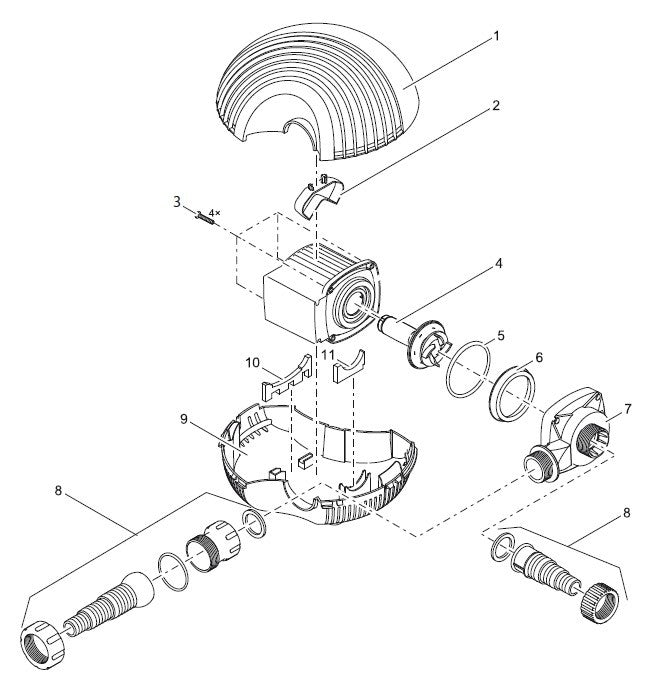 1
2
3
4×
4
5
6
10
11
7
9
8
8