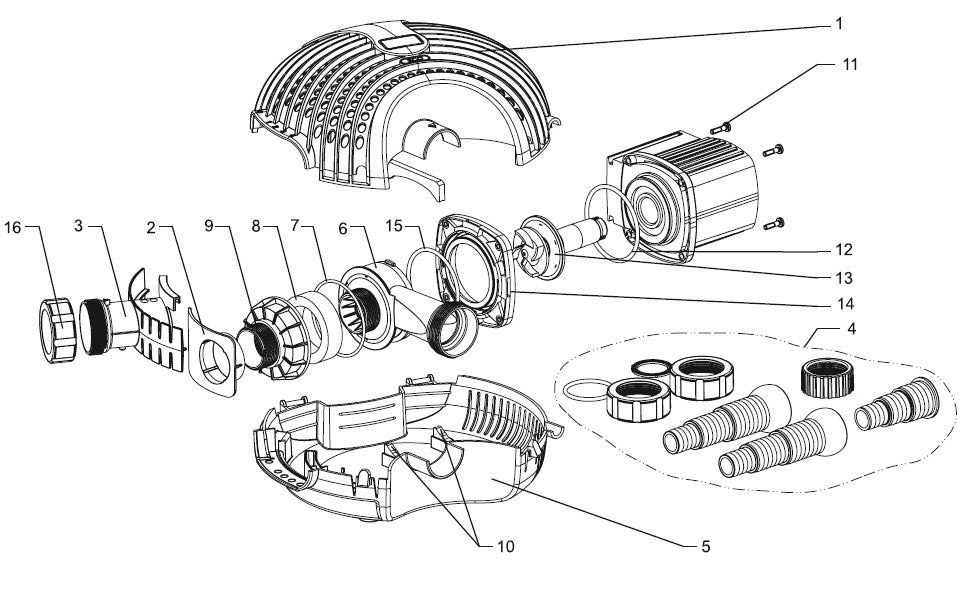 1
11
16
3
2
9
8
7
6
15
12
13
14
4
10
5