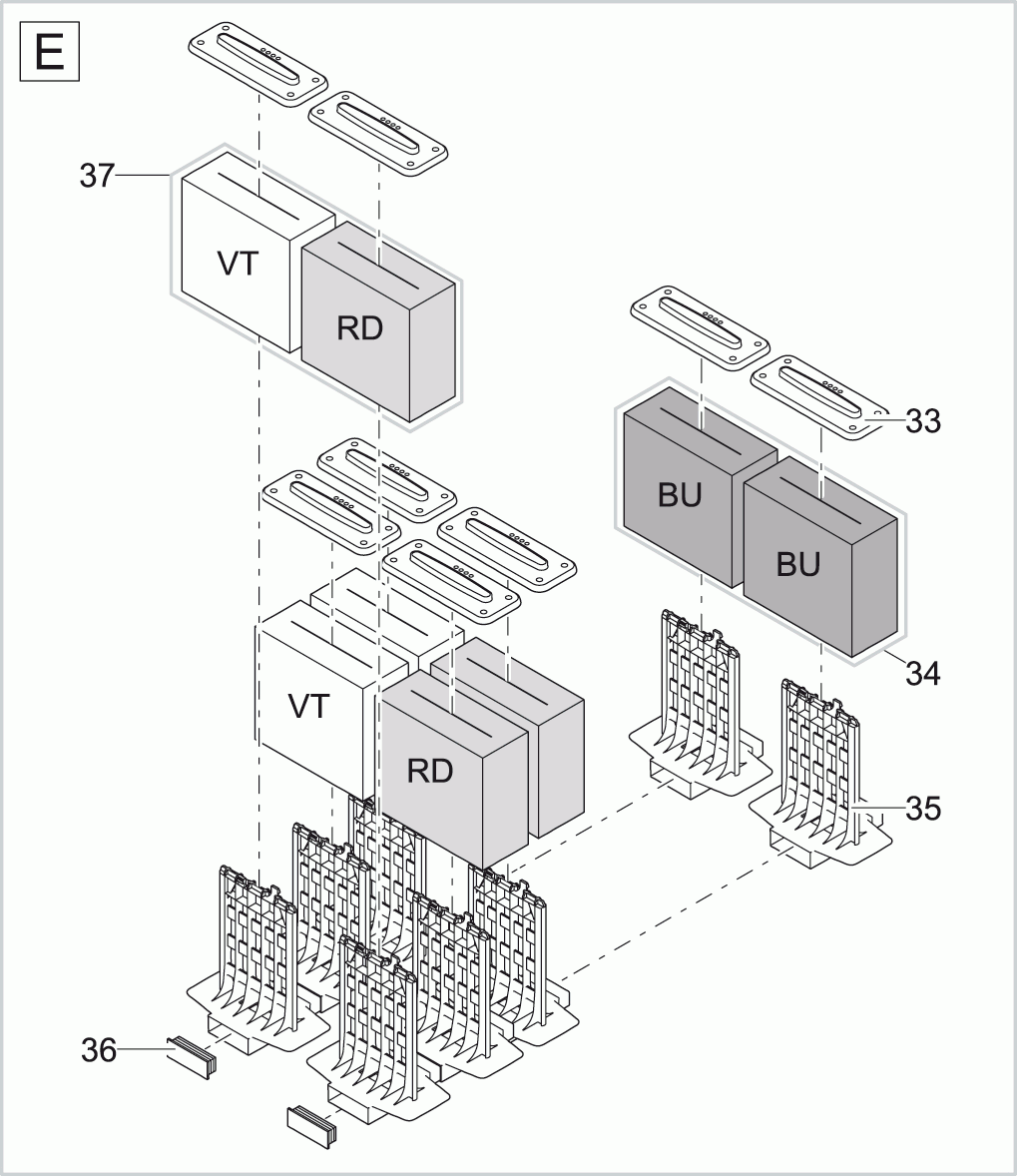 E

37

VT

RD

33

BU

BU

34

VT

RD

35

36