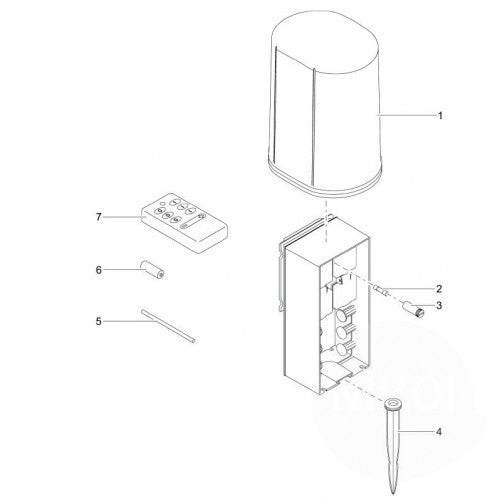 1
7
6
2
3
5
4