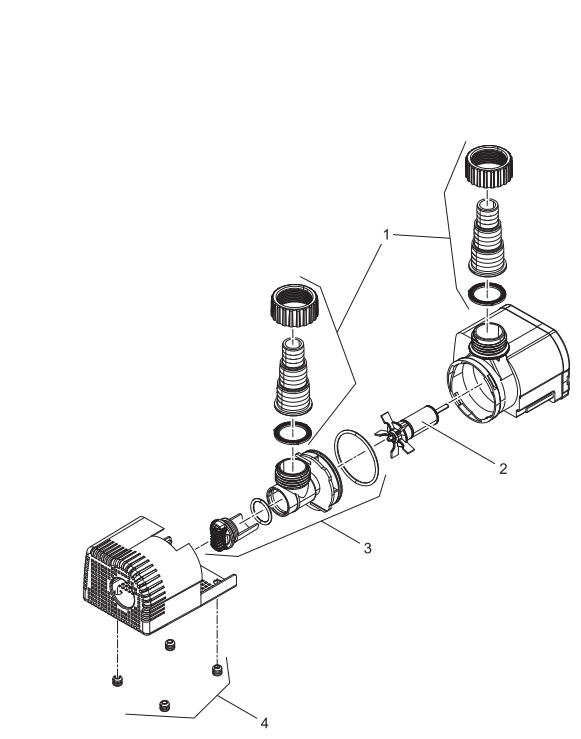 1
2
3
4