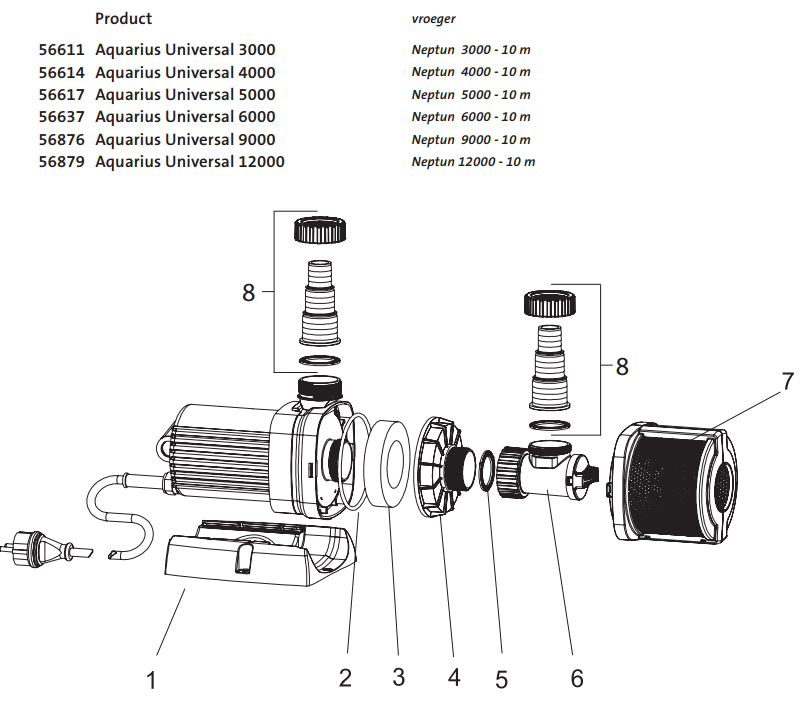 | | Product | vroeger |
|---|---|---|
| 56611 | Aquarius Universal 3000 | Neptun 3000 - 10 m |
| 56614 | Aquarius Universal 4000 | Neptun 4000 - 10 m |
| 56617 | Aquarius Universal 5000 | Neptun 5000 - 10 m |
| 56637 | Aquarius Universal 6000 | Neptun 6000 - 10 m |
| 56876 | Aquarius Universal 9000 | Neptun 9000 - 10 m |
| 56879 | Aquarius Universal 12000 | Neptun 12000 - 10 m |

8
8
7
1
2
3
4
5
6