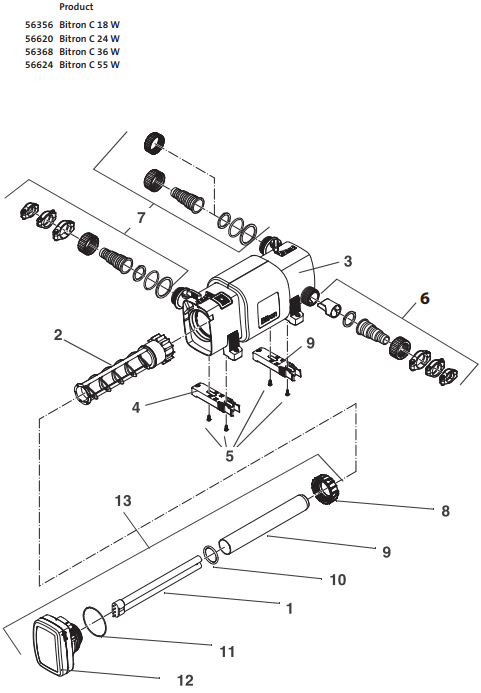 Product

56356 Bitron C 18 W
56620 Bitron C 24 W
56368 Bitron C 36 W
56624 Bitron C 55 W

7
3
6
2
9
4
5
13
8
9
10
1
11
12