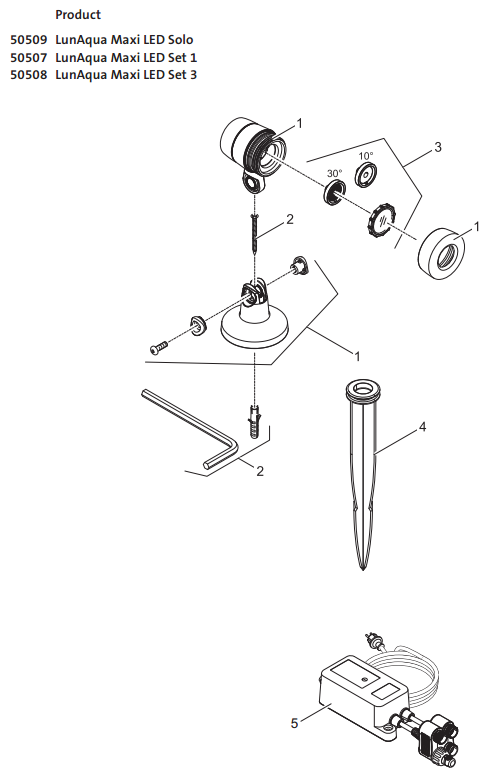 Product

50509 LunAqua Maxi LED Solo
50507 LunAqua Maxi LED Set 1
50508 LunAqua Maxi LED Set 3

1
3
10°
30°
2
1
1
4
2
5