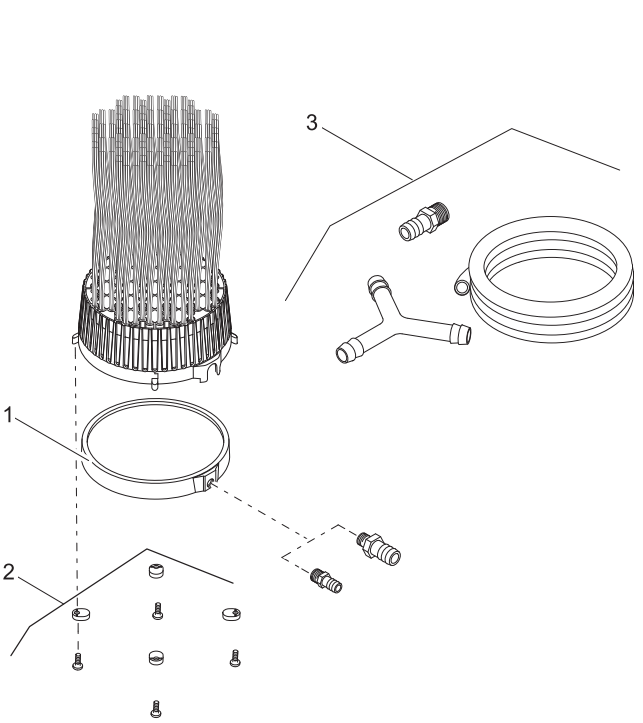 3

1

2