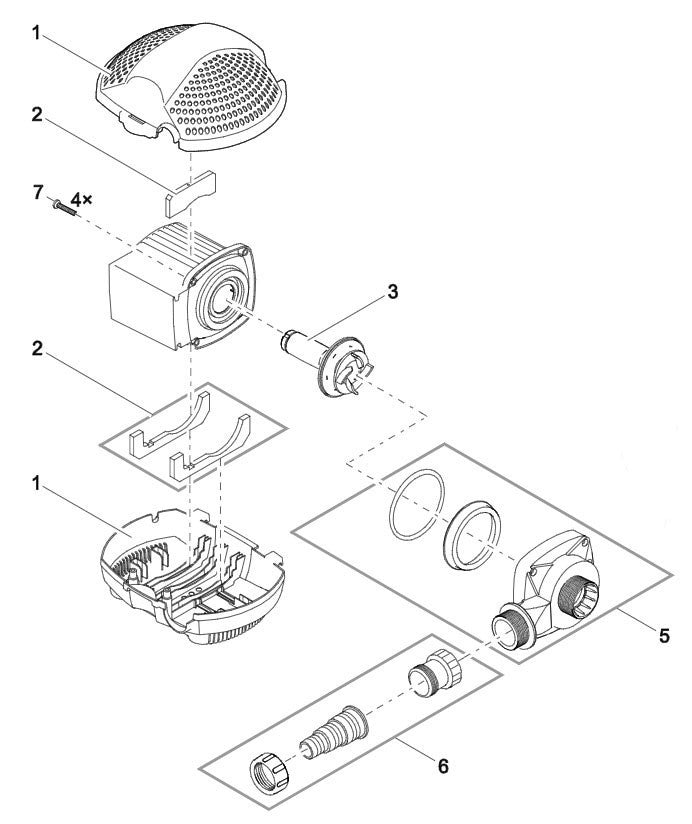 1
2
7
4×
3
2
1
5
6