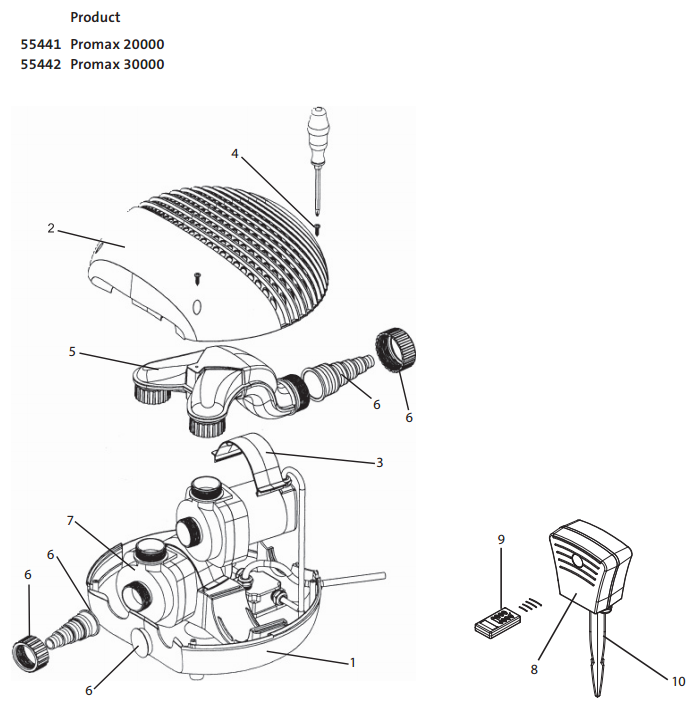 Product

55441 Promax 20000
55442 Promax 30000

4
2
5
6
6
3
7
6
6
6
1
9
8
10