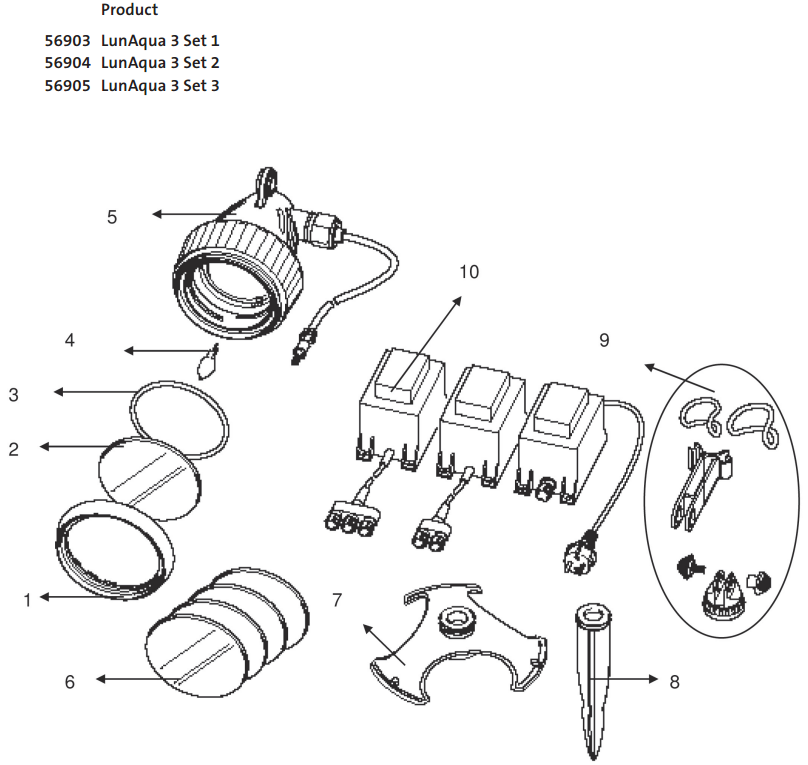 Product

56903 LunAqua 3 Set 1
56904 LunAqua 3 Set 2
56905 LunAqua 3 Set 3

5
10
4
9
3
2
1
7
6
8