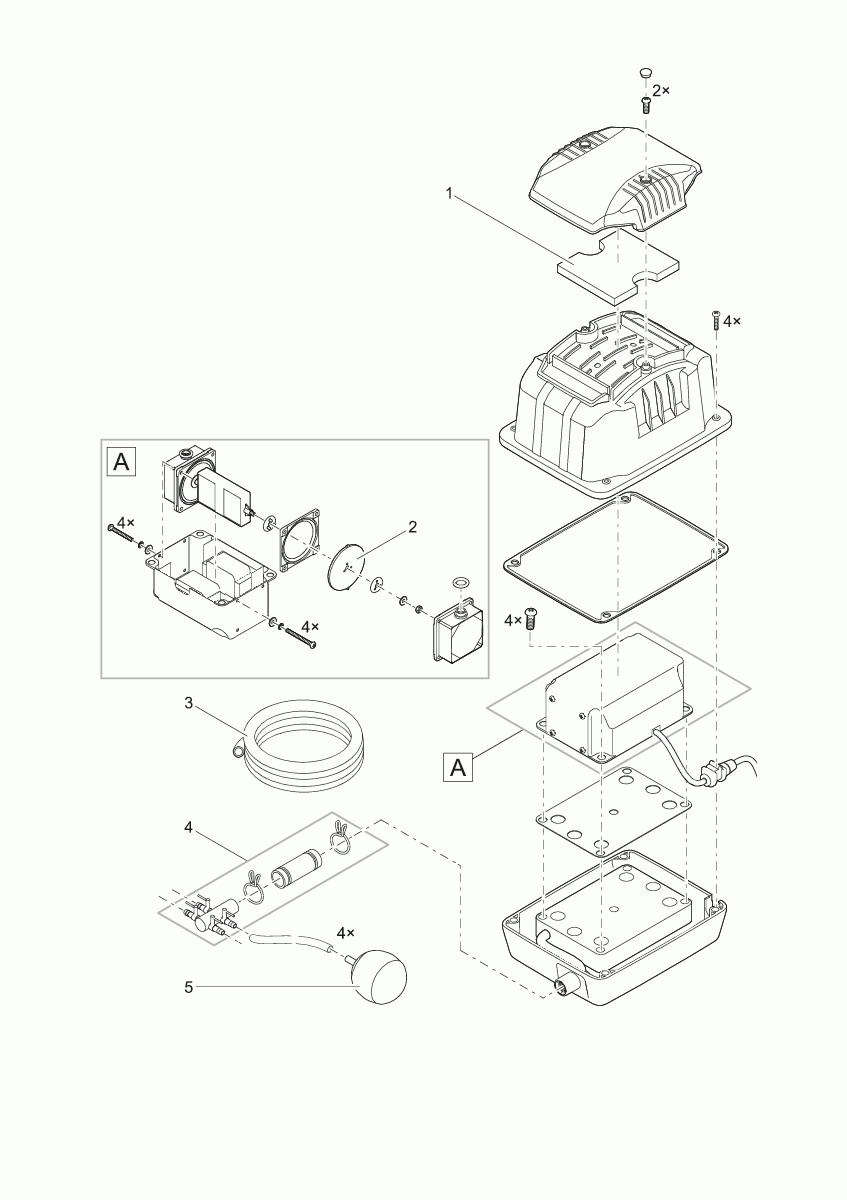 2×
1
4×
A
4×
2
4×
4×
3
A
4
4×
5