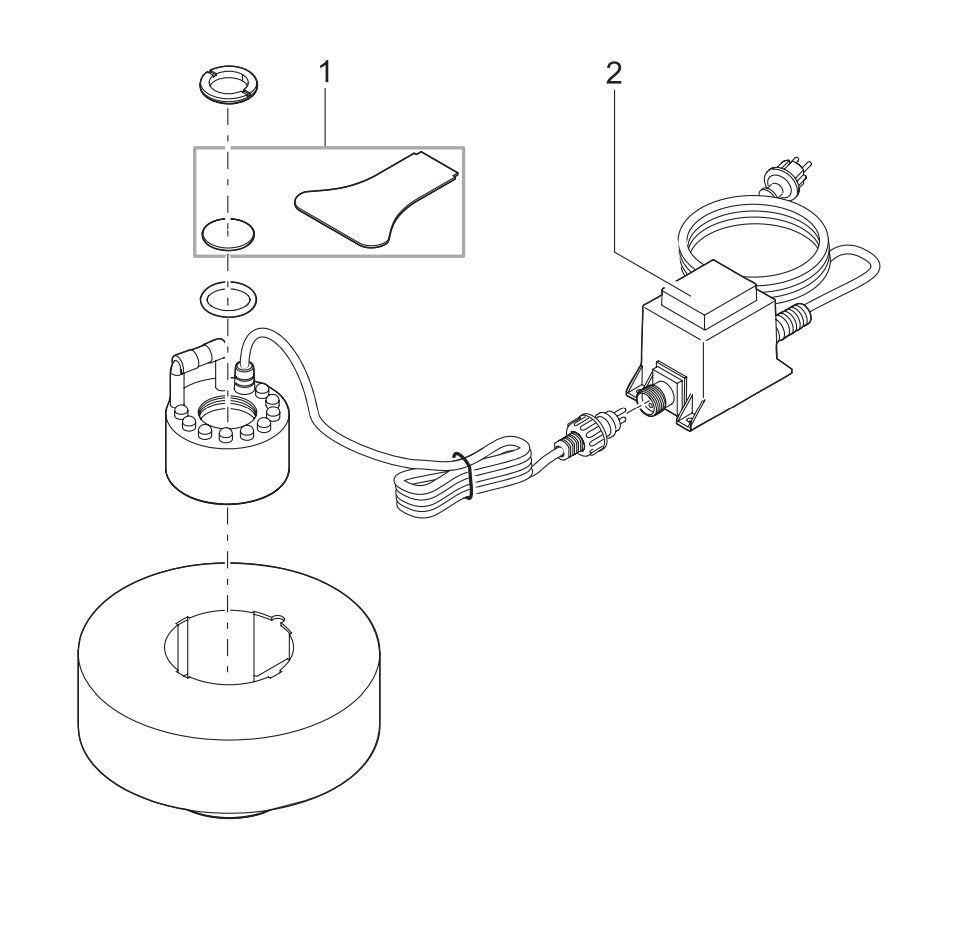 1

2