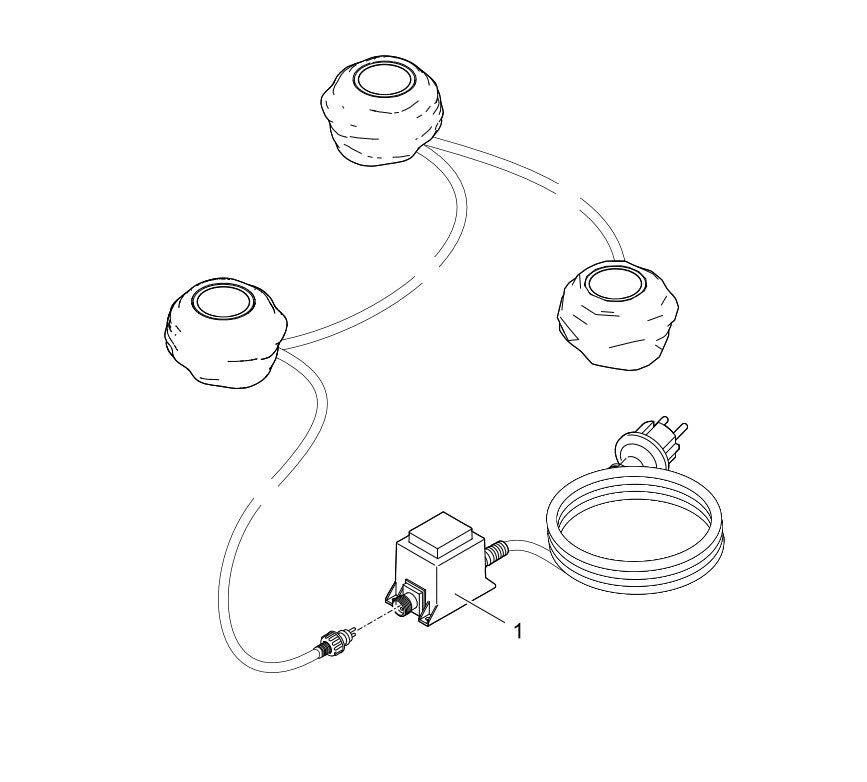 1