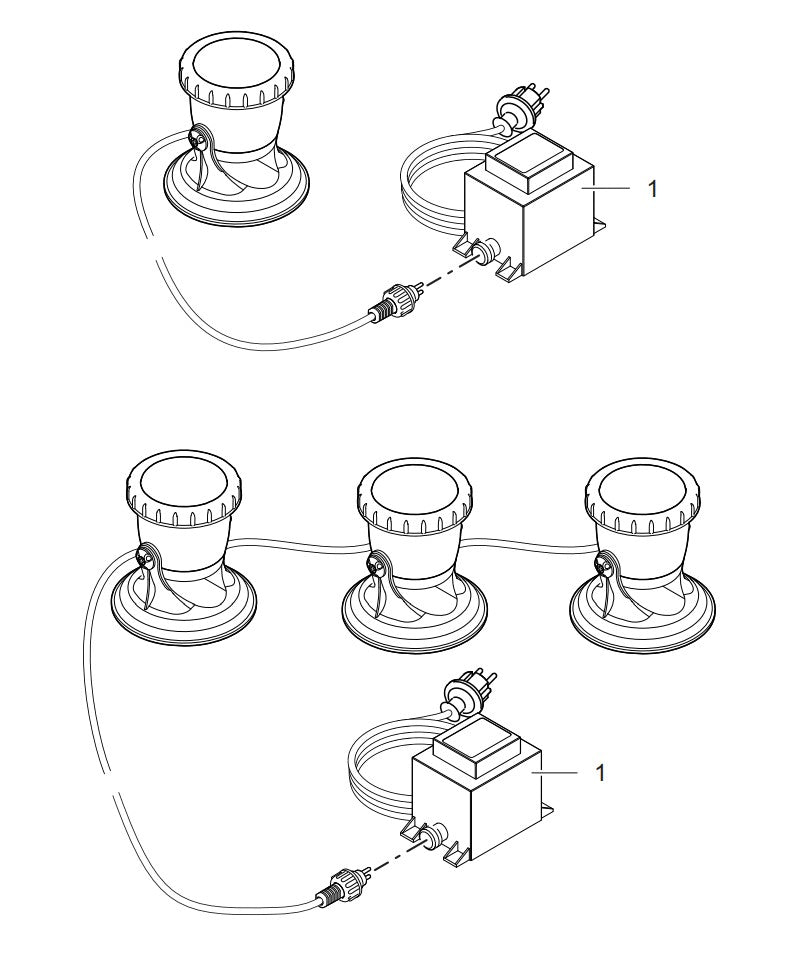 1

1