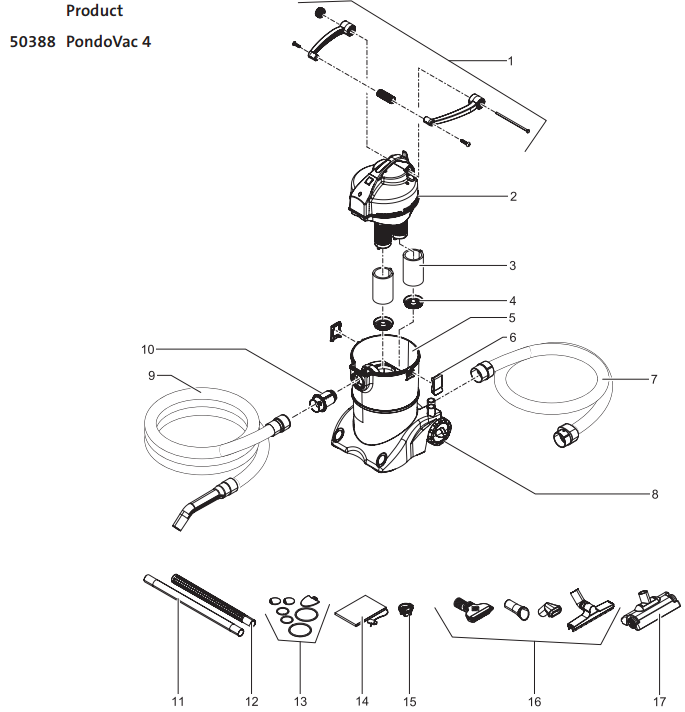 Product

50388 PondoVac 4

1

2

3

4

5

6

7

8

9

10

11

12

13

14

15

16

17