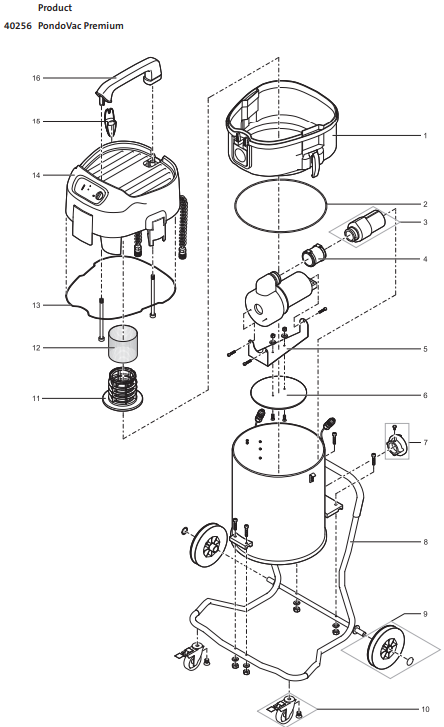 Product
40256 PondoVac Premium

16
15
14
13
12
11
1
2
3
4
5
6
7
8
9
10