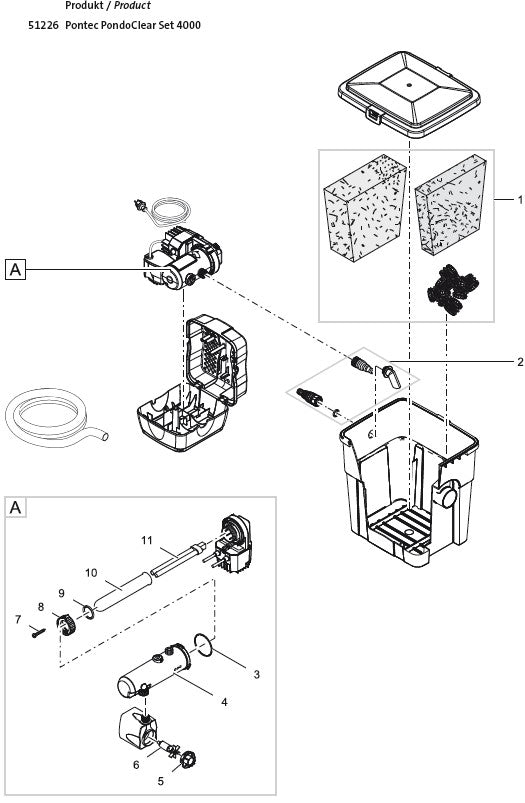 Produkt / Product

51226 Pontec PondoClear Set 4000

1

A

2

A

11

10

9

8

7

3

4

6

5