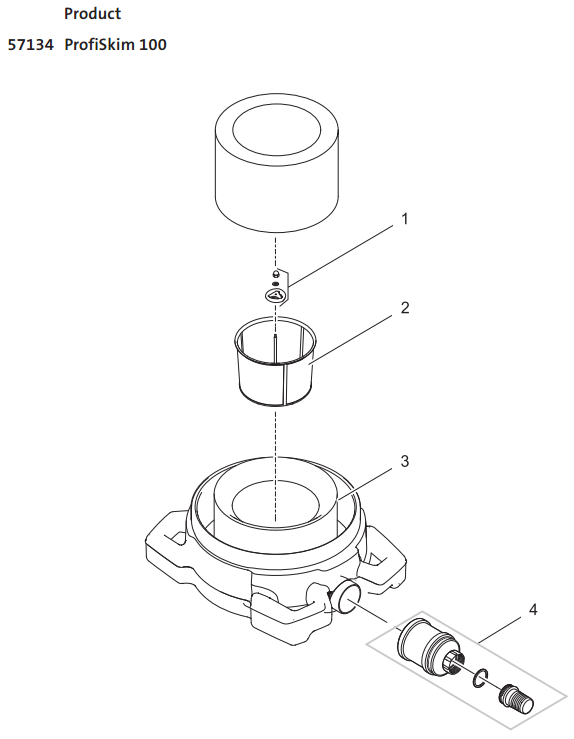 Product

57134 ProfiSkim 100

1

2

3

4