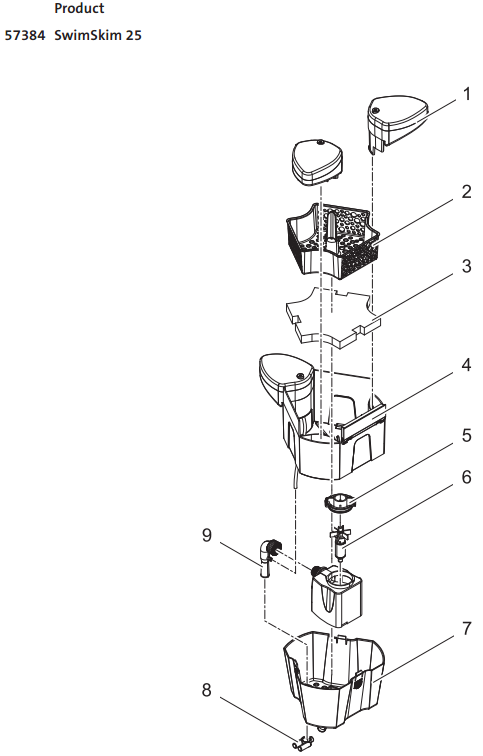 Product
57384 SwimSkim 25

1
2
3
4
5
6
9
7
8