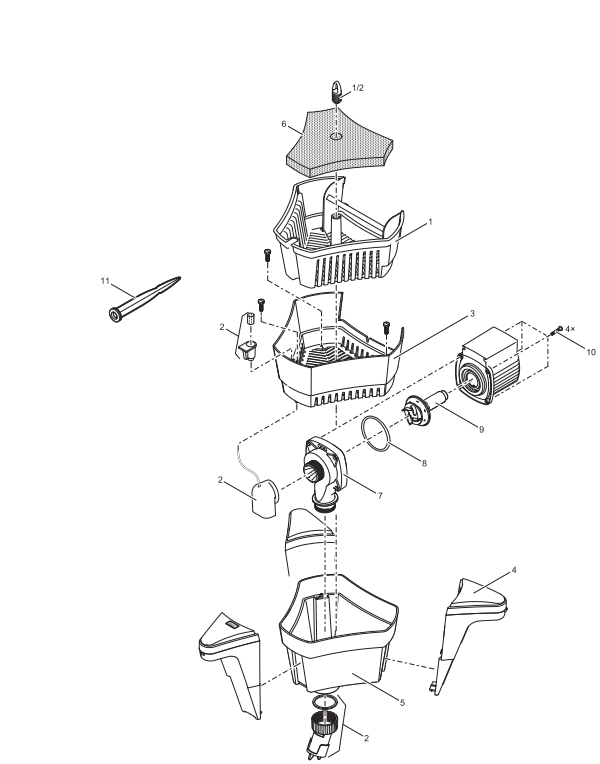 1/2
6
1
11
2
3
4×
10
9
8
2
7
4
5
2