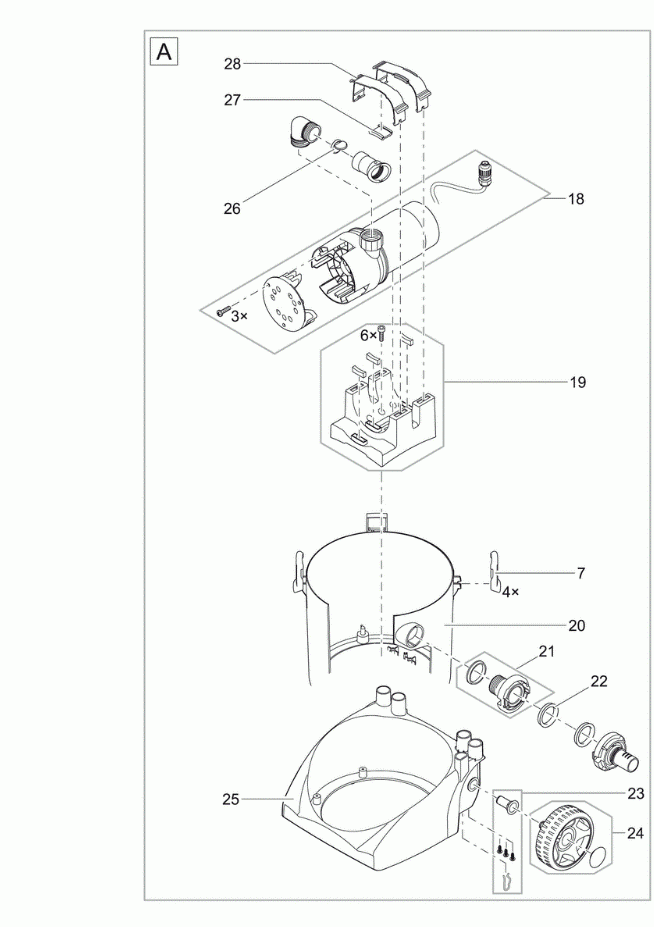 A

28

27

26

18

3×

6×

19

7

4×

20

21

22

25

23

24