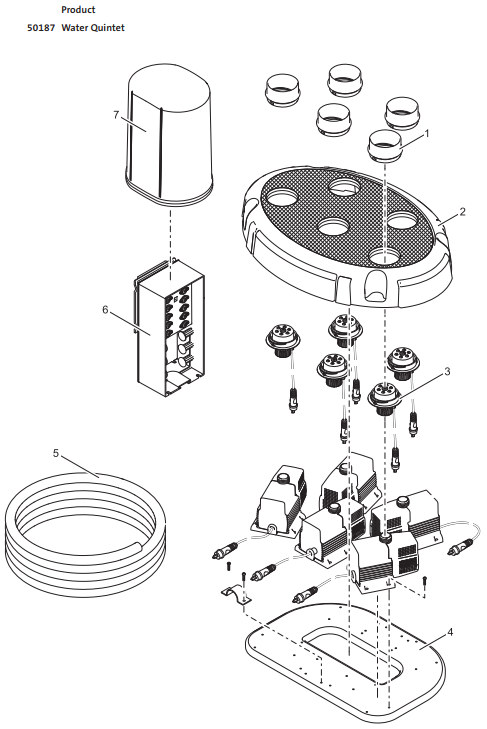 Product
50187 Water Quintet

7
1
2
6
3
5
4