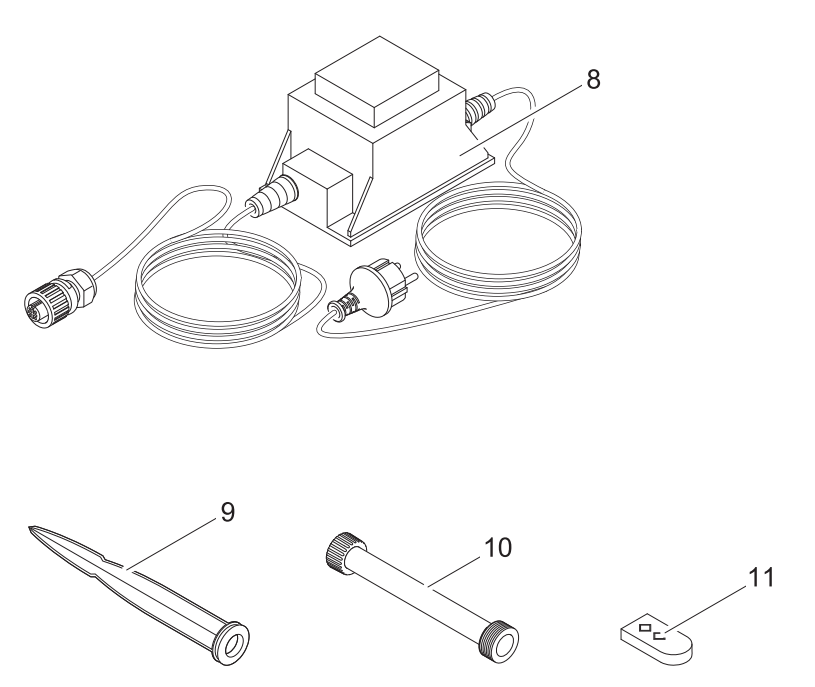 8

9

10

11