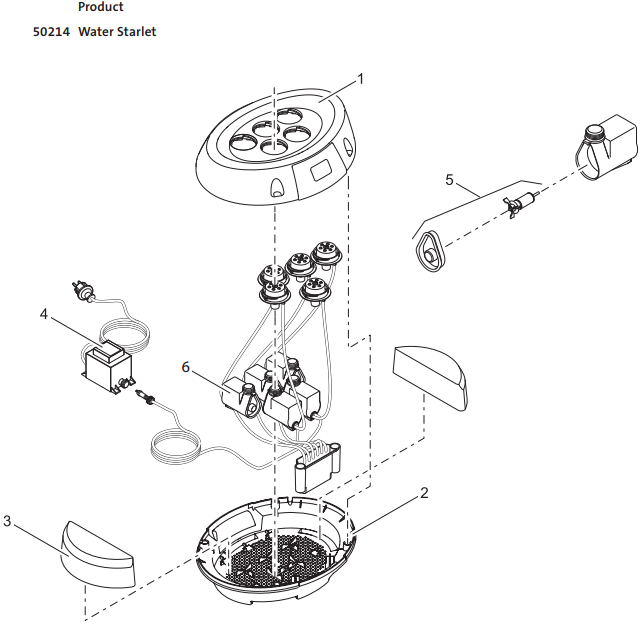 Product
50214 Water Starlet

1
5
4
6
2
3