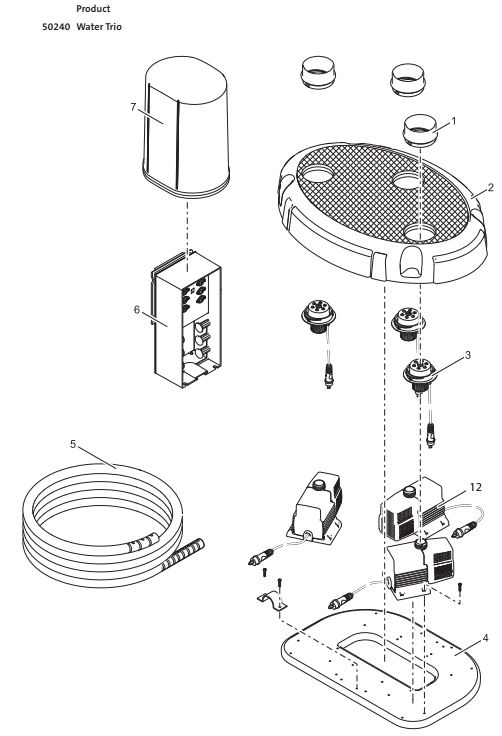 Product
50240 Water Trio

7
1
2
6
3
5
12
4