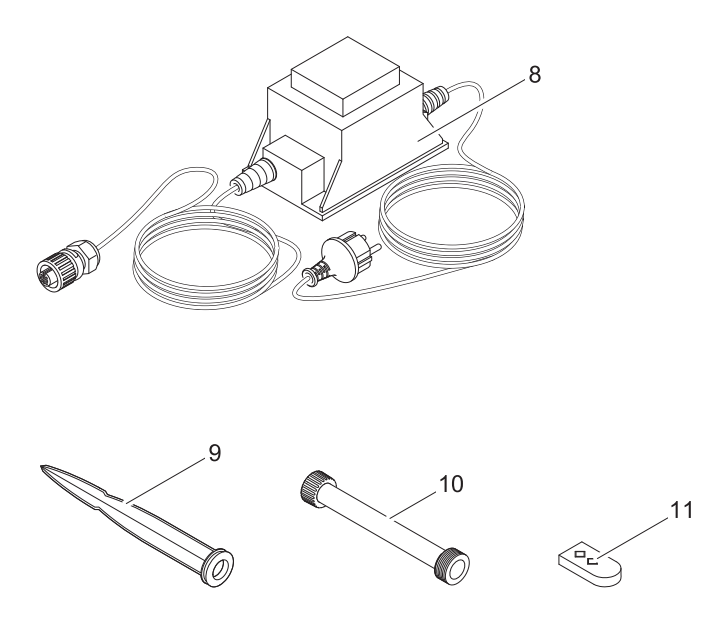 8
9
10
11