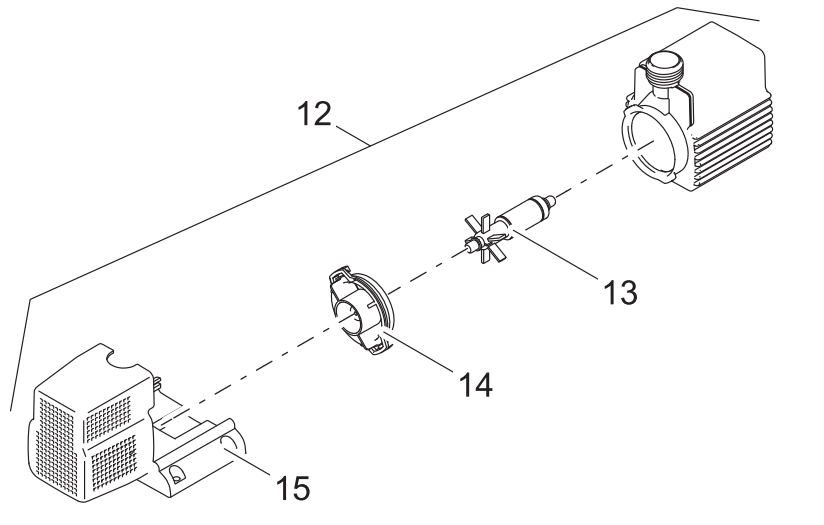 12
13
14
15